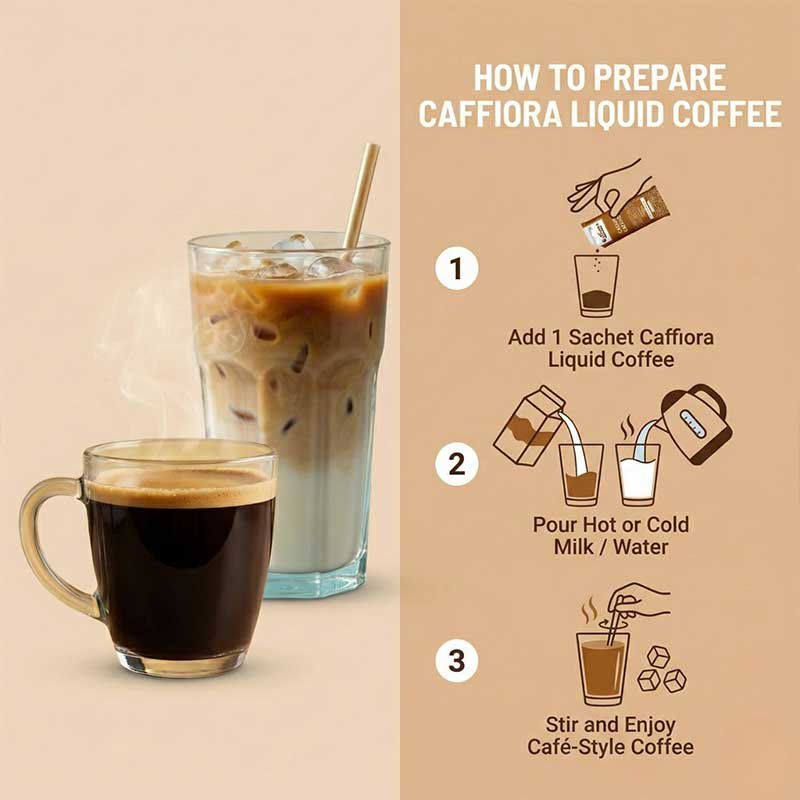 HOW TO PREPARE
CAFFIORA LIQUID COFFEE

1

Add 1 Sachet Caffiora Liquid Coffee

2

Pour Hot or Cold Milk / Water

3

Stir and Enjoy Café-Style Coffee